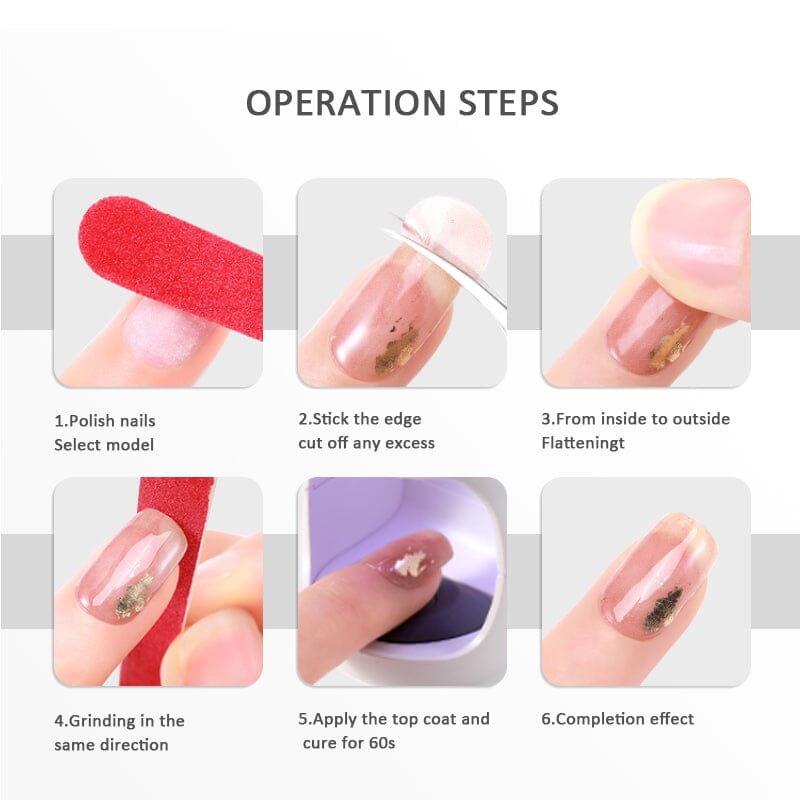 OPERATION STEPS

1.Polish nails
Select model

2.Stick the edge
cut off any excess

3.From inside to outside
Flatteningt

4.Grinding in the
same direction

5.Apply the top coat and
cure for 60s

6.Completion effect