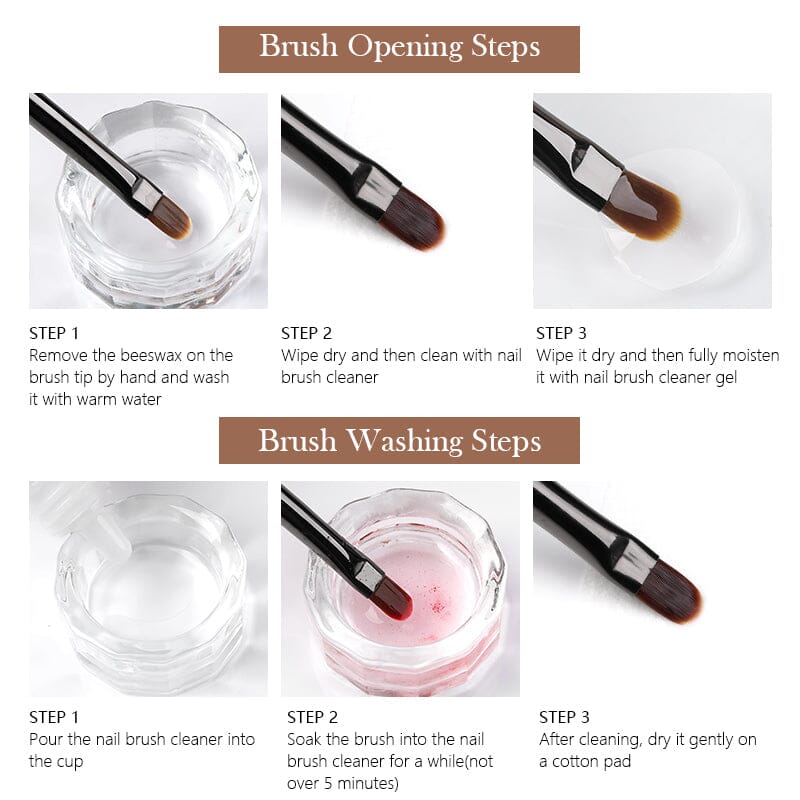 Brush Opening Steps

STEP 1
Remove the beeswax on the brush tip by hand and wash it with warm water

STEP 2
Wipe dry and then clean with nail brush cleaner

STEP 3
Wipe it dry and then fully moisten it with nail brush cleaner gel

Brush Washing Steps

STEP 1
Pour the nail brush cleaner into the cup

STEP 2
Soak the brush into the nail brush cleaner for a while(not over 5 minutes)

STEP 3
After cleaning, dry it gently on a cotton pad