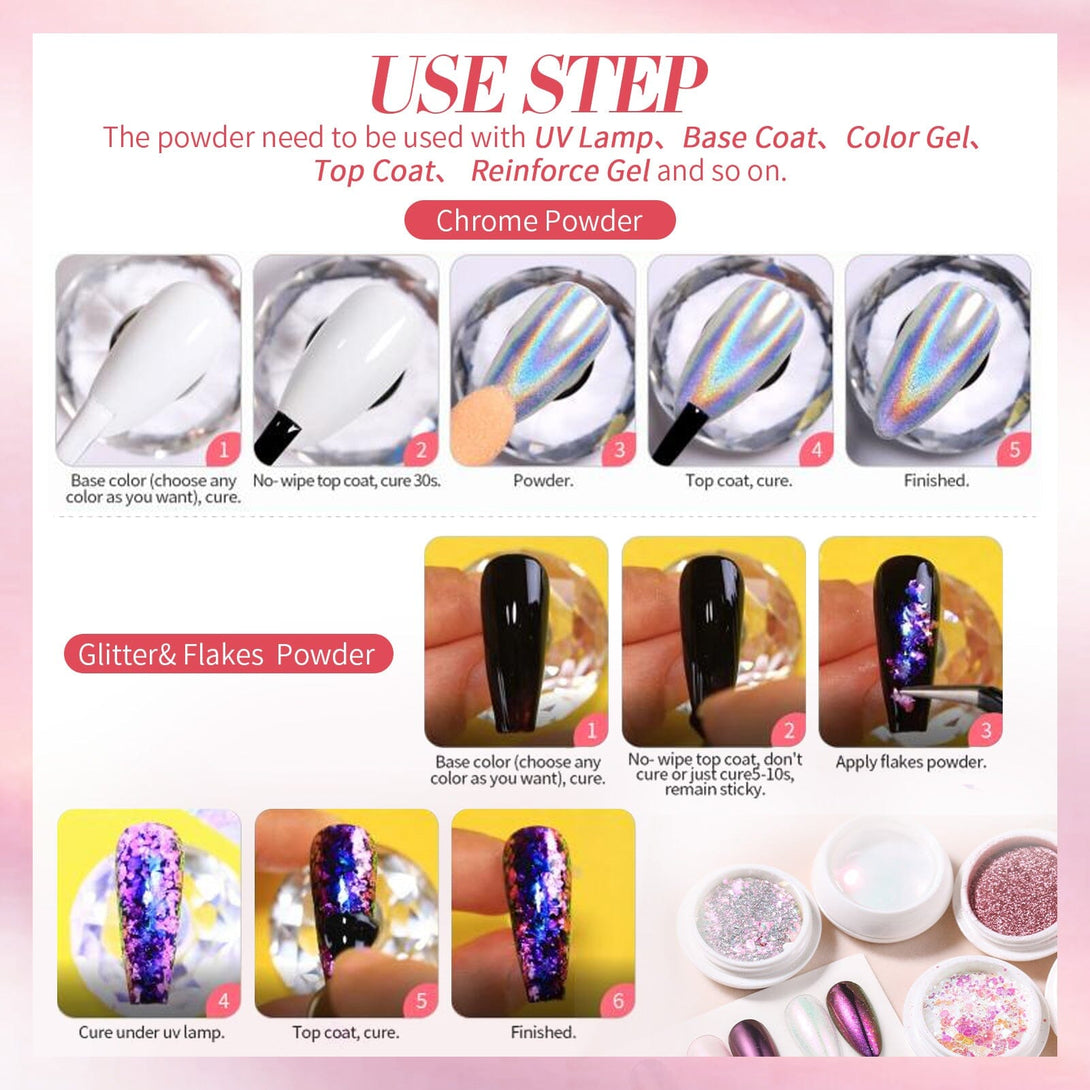 USE STEP

The powder need to be used with UV Lamp、Base Coat、Color Gel、Top Coat、 Reinforce Gel and so on.

Chrome Powder

1
Base color (choose any color as you want), cure.

2
No- wipe top coat, cure 30s.

3
Powder.

4
Top coat, cure.

5
Finished.

Glitter& Flakes Powder

1
Base color (choose any color as you want), cure.

2
No- wipe top coat, don't cure or just cure5-10s, remain sticky.

3
Apply flakes powder.

4
Cure under uv lamp.

5
Top coat, cure.

6
Finished.