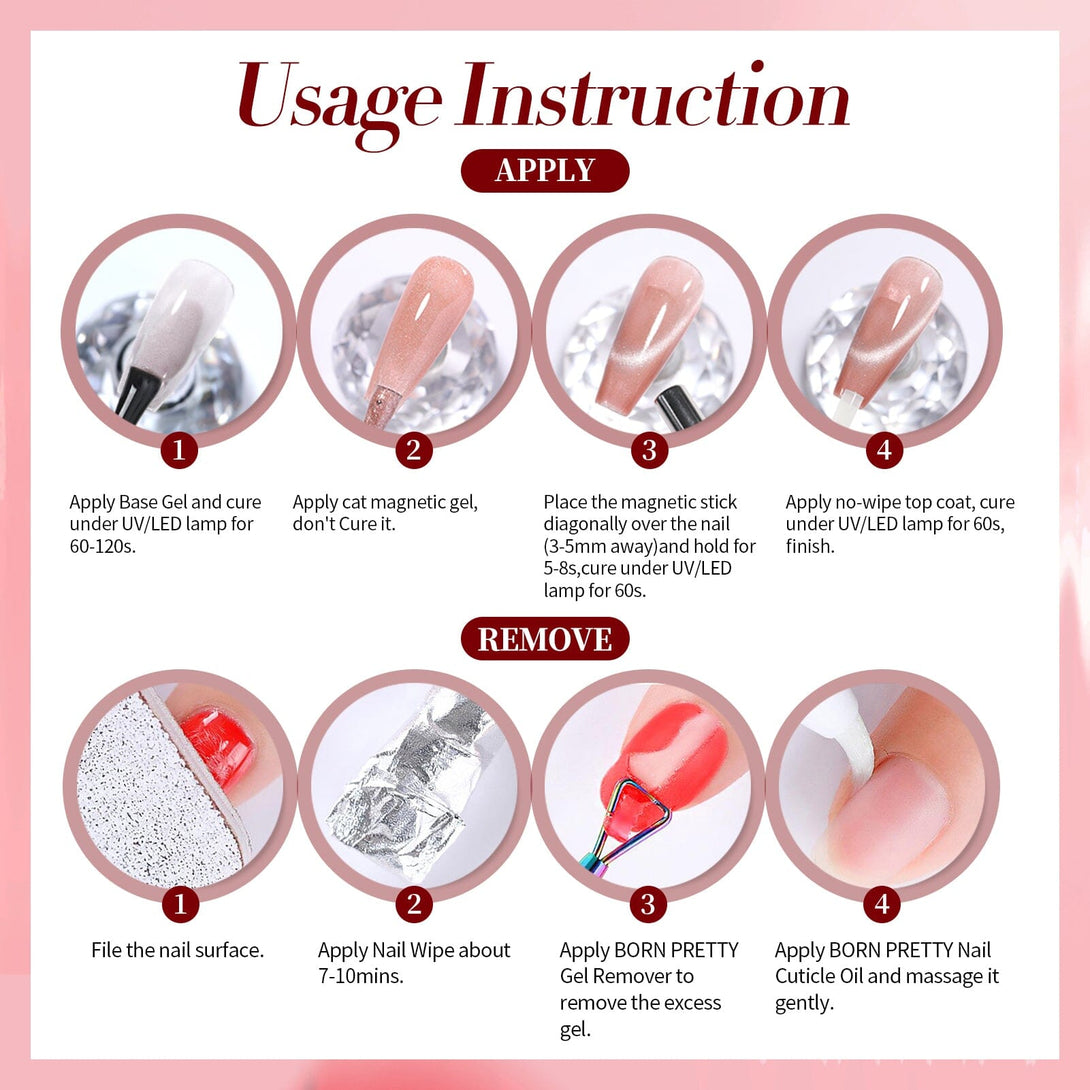 Usage Instruction

APPLY

1
Apply Base Gel and cure under UV/LED lamp for 60-120s.

2
Apply cat magnetic gel, don't Cure it.

3
Place the magnetic stick diagonally over the nail (3-5mm away)and hold for 5-8s,cure under UV/LED lamp for 60s.

4
Apply no-wipe top coat, cure under UV/LED lamp for 60s, finish.

REMOVE

1
File the nail surface.

2
Apply Nail Wipe about 7-10mins.

3
Apply BORN PRETTY Gel Remover to remove the excess gel.

4
Apply BORN PRETTY Nail Cuticle Oil and massage it gently.