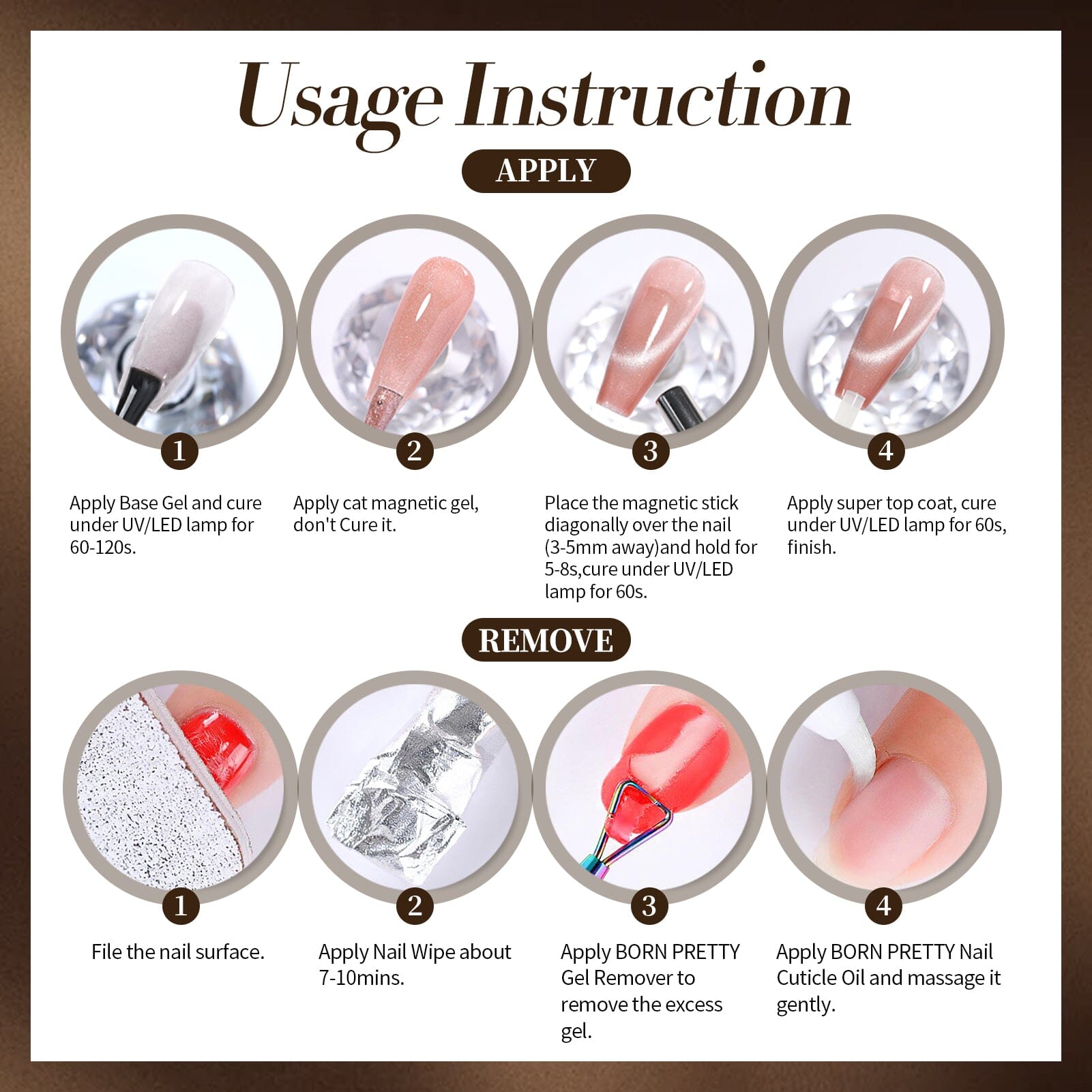 Usage Instruction

APPLY

1

Apply Base Gel and cure under UV/LED lamp for 60-120s.

2

Apply cat magnetic gel, don't Cure it.

3

Place the magnetic stick diagonally over the nail (3-5mm away)and hold for 5-8s,cure under UV/LED lamp for 60s.

4

Apply super top coat, cure under UV/LED lamp for 60s, finish.

REMOVE

1

File the nail surface.

2

Apply Nail Wipe about 7-10mins.

3

Apply BORN PRETTY Gel Remover to remove the excess gel.

4

Apply BORN PRETTY Nail Cuticle Oil and massage it gently.