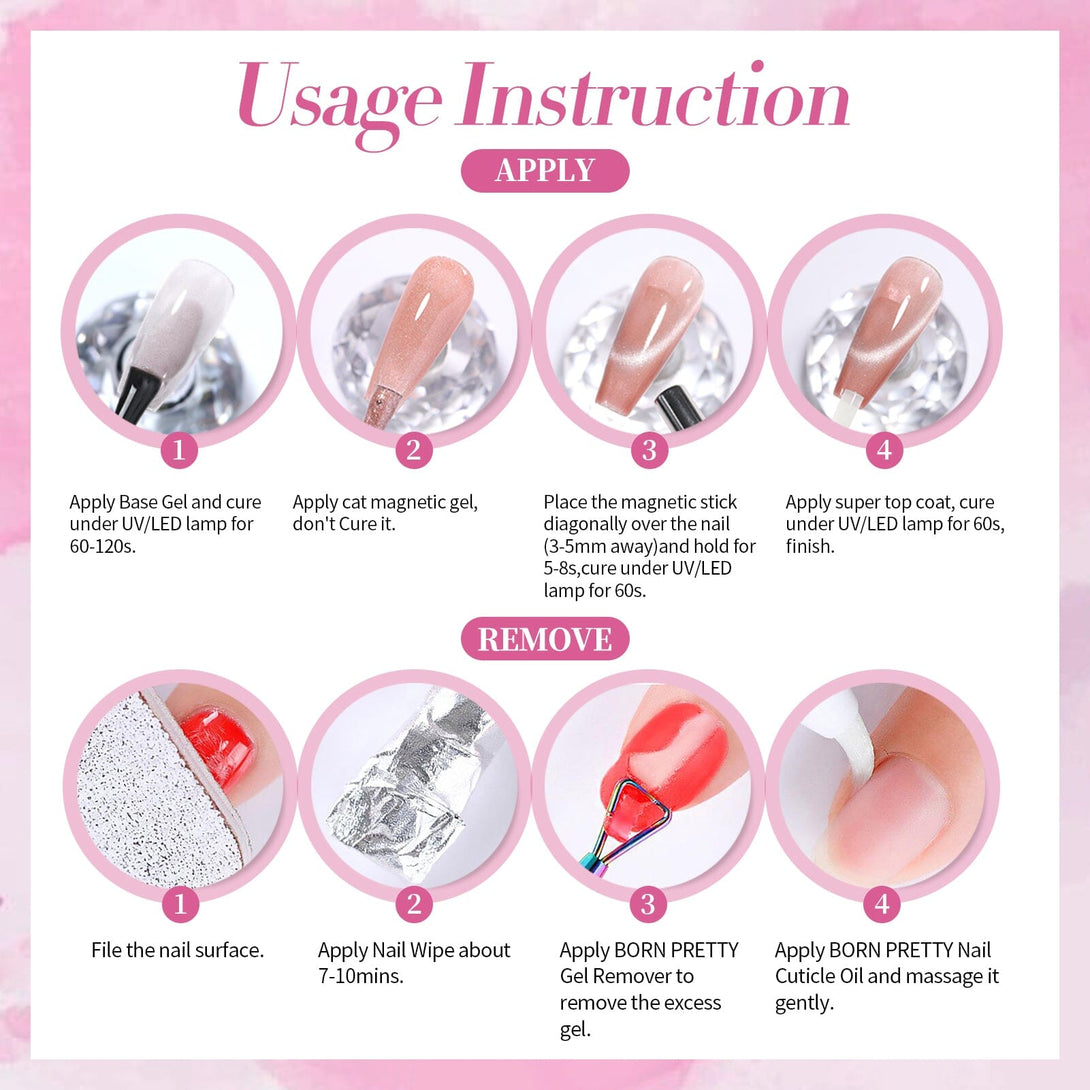 Usage Instruction

APPLY

1

Apply Base Gel and cure under UV/LED lamp for 60-120s.

2

Apply cat magnetic gel, don't Cure it.

3

Place the magnetic stick diagonally over the nail (3-5mm away)and hold for 5-8s,cure under UV/LED lamp for 60s.

4

Apply super top coat, cure under UV/LED lamp for 60s, finish.

REMOVE

1

File the nail surface.

2

Apply Nail Wipe about 7-10mins.

3

Apply BORN PRETTY Gel Remover to remove the excess gel.

4

Apply BORN PRETTY Nail Cuticle Oil and massage it gently.