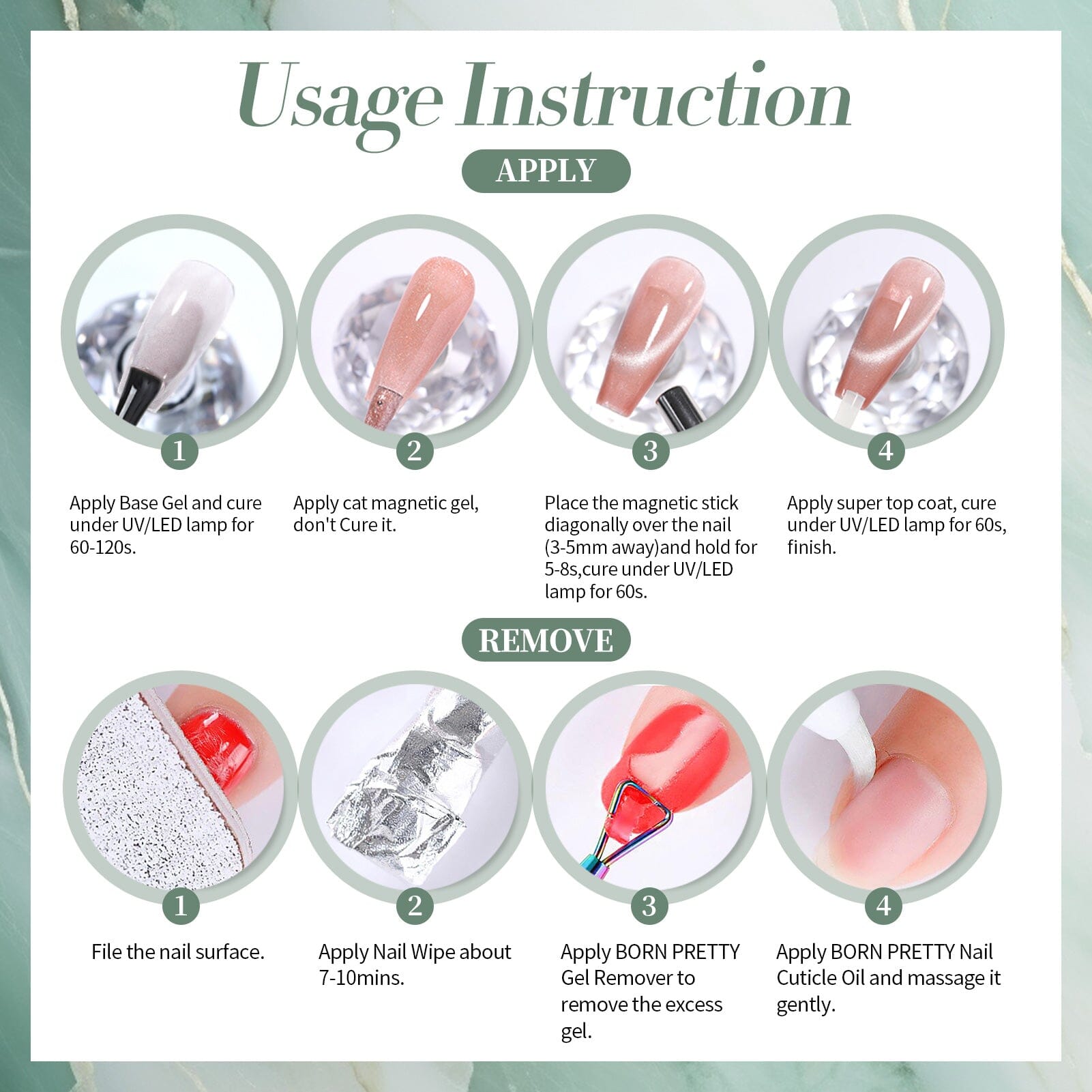 Usage Instruction

APPLY

1

Apply Base Gel and cure under UV/LED lamp for 60-120s.

2

Apply cat magnetic gel, don't Cure it.

3

Place the magnetic stick diagonally over the nail (3-5mm away)and hold for 5-8s,cure under UV/LED lamp for 60s.

4

Apply super top coat, cure under UV/LED lamp for 60s, finish.

REMOVE

1

File the nail surface.

2

Apply Nail Wipe about 7-10mins.

3

Apply BORN PRETTY Gel Remover to remove the excess gel.

4

Apply BORN PRETTY Nail Cuticle Oil and massage it gently.