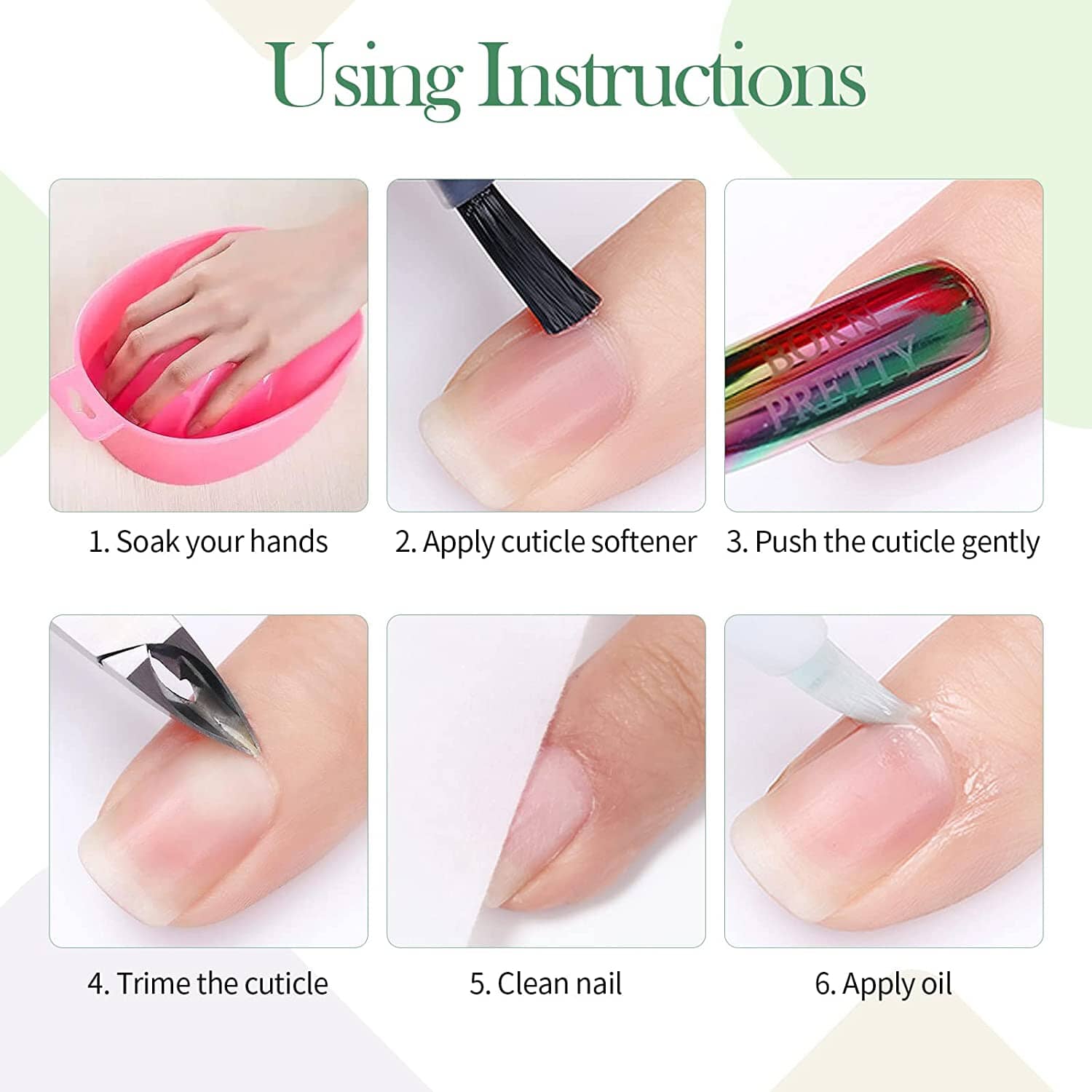 Using Instructions

BORN PRETTY

1. Soak your hands

2. Apply cuticle softener

3. Push the cuticle gently

4. Trime the cuticle

5. Clean nail

6. Apply oil