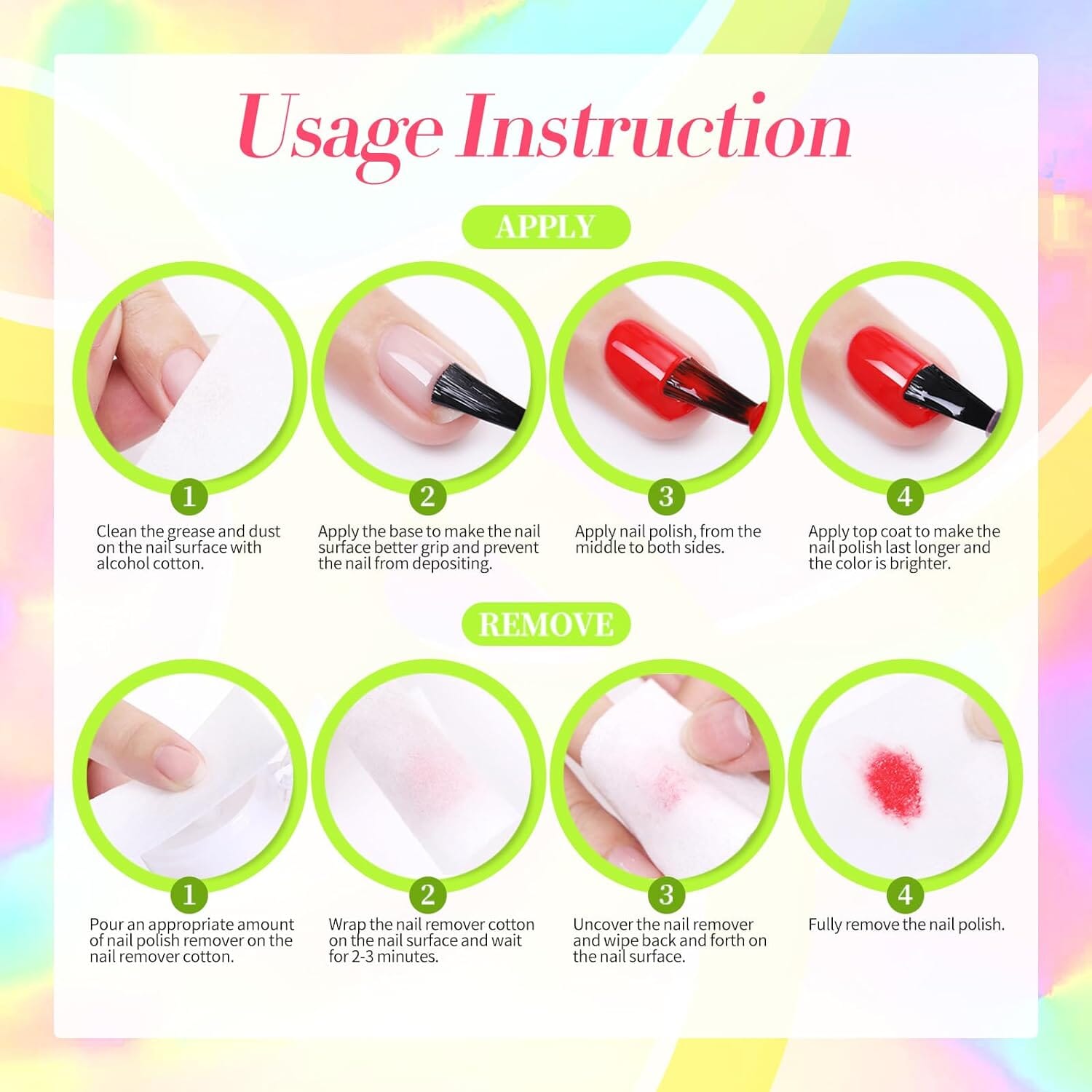 Usage Instruction

APPLY

1
Clean the grease and dust on the nail surface with alcohol cotton.

2
Apply the base to make the nail surface better grip and prevent the nail from depositing.

3
Apply nail polish, from the middle to both sides.

4
Apply top coat to make the nail polish last longer and the color is brighter.

REMOVE

1
Pour an appropriate amount of nail polish remover on the nail remover cotton.

2
Wrap the nail remover cotton on the nail surface and wait for 2-3 minutes.

3
Uncover the nail remover and wipe back and forth on the nail surface.

4
Fully remove the nail polish.