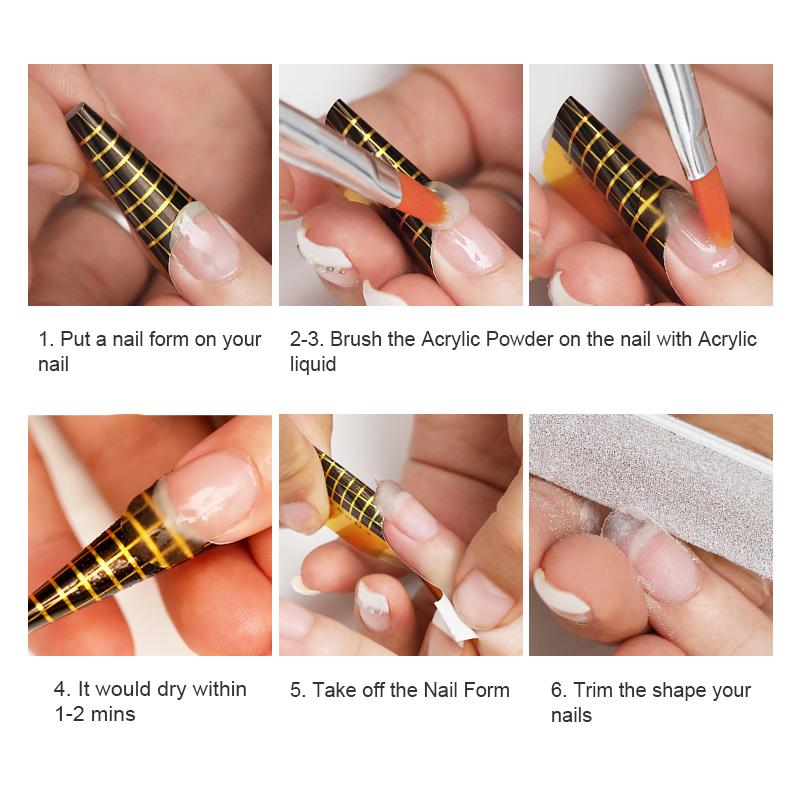 1. Put a nail form on your nail

2-3. Brush the Acrylic Powder on the nail with Acrylic liquid

4. It would dry within 1-2 mins

5. Take off the Nail Form

6. Trim the shape your nails